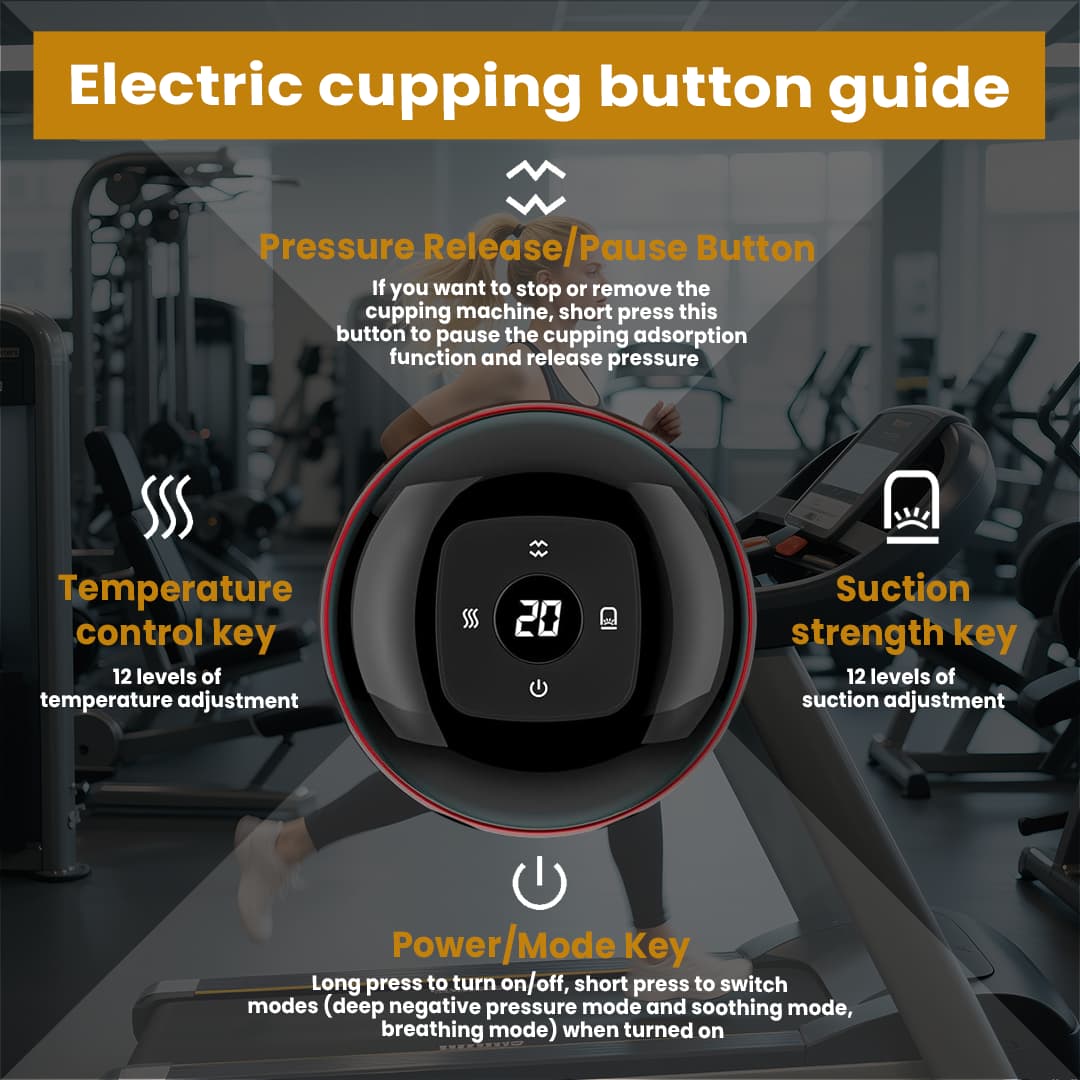 Electric cupping button guide

Pressure Release/Pause Button

If you want to stop or remove the cupping machine, short press this button to pause the cupping adsorption function and release pressure

Temperature control key

12 levels of temperature adjustment

20

Suction strength key

12 levels of suction adjustment

Power/Mode Key

Long press to turn on/off, short press to switch modes (deep negative pressure mode and soothing mode, breathing mode) when turned on